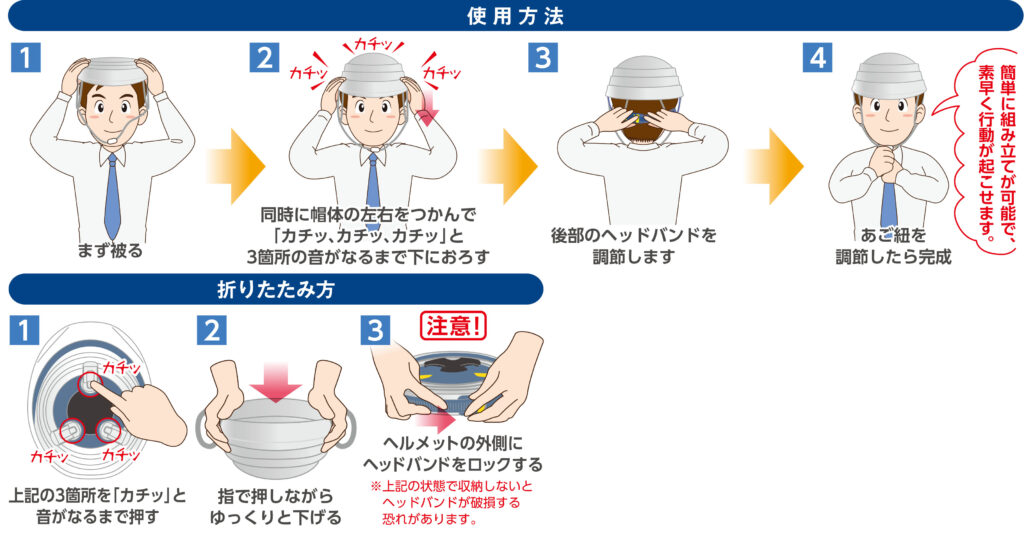 使用方法

1
まず被る

2
カチッ
カチッ
カチッ
同時に帽体の左右をつかんで「カチッ、カチッ、カチッ」と3箇所の音がなるまで下におろす

3
後部のヘッドバンドを調節します

4
あご紐を調節したら完成

簡単に組み立てが可能で、素早く行動が起こせます。

折りたたみ方

1
カチッ
カチッ
カチッ
上記の3箇所を「カチッ」と音がなるまで押す

2
指で押しながらゆっくりと下げる

3
注意!
ヘルメットの外側にヘッドバンドをロックする
※上記の状態で収納しないとヘッドバンドが破損する恐れがあります。