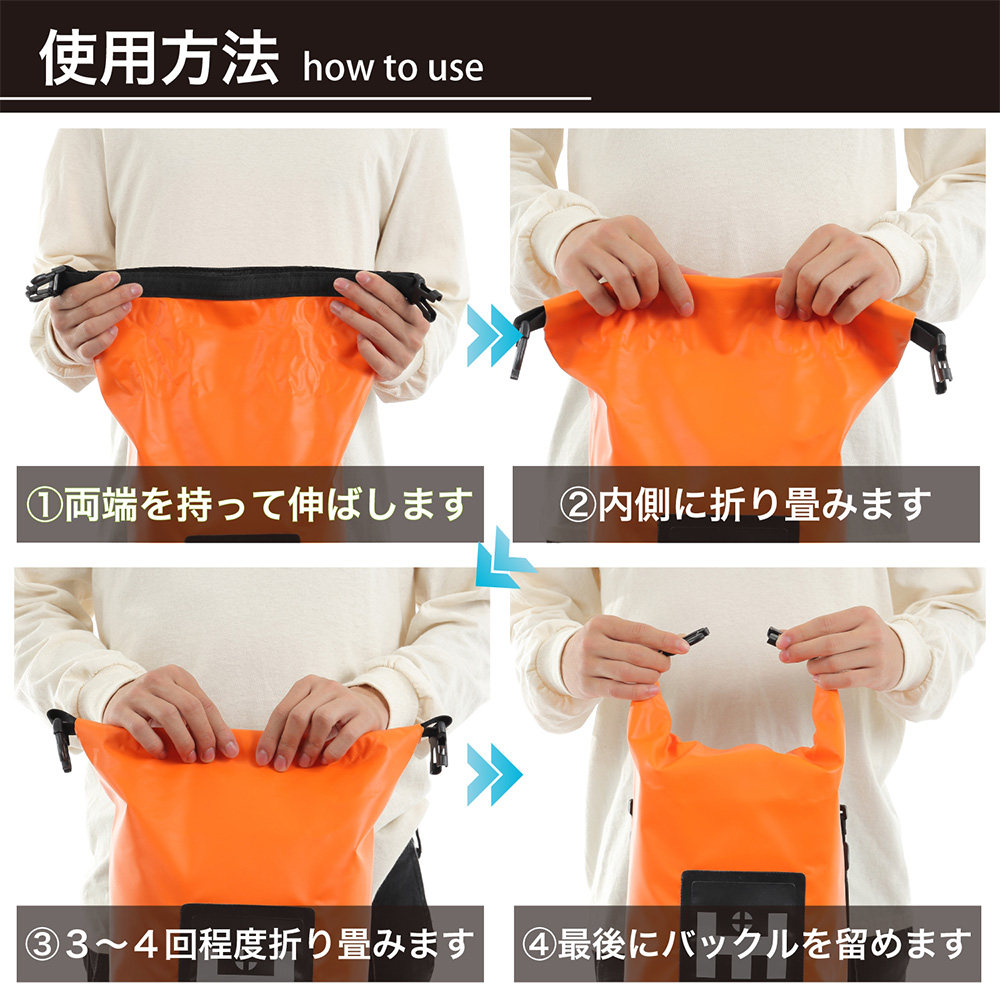 使用方法 how to use

①両端を持って伸ばします

②内側に折り畳みます

③３～４回程度折り畳みます

④最後にバックルを留めます